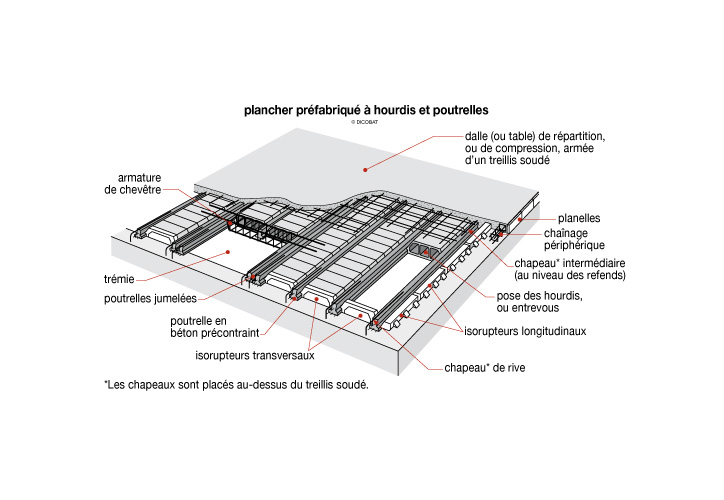 plancher préfabriqué à hourdis et poutrelles
© DICOBAT

dalle (ou table) de répartition, ou de compression, armée d'un treillis soudé

armature de chevêtre

planelles

chaînage périphérique

chapeau* intermédiaire (au niveau des refends)

trémie

poutrelles jumelées

pose des hourdis, ou entrevous

poutrelle en béton précontraint

isorupteurs longitudinaux

isorupteurs transversaux

chapeau* de rive

*Les chapeaux sont placés au-dessus du treillis soudé.